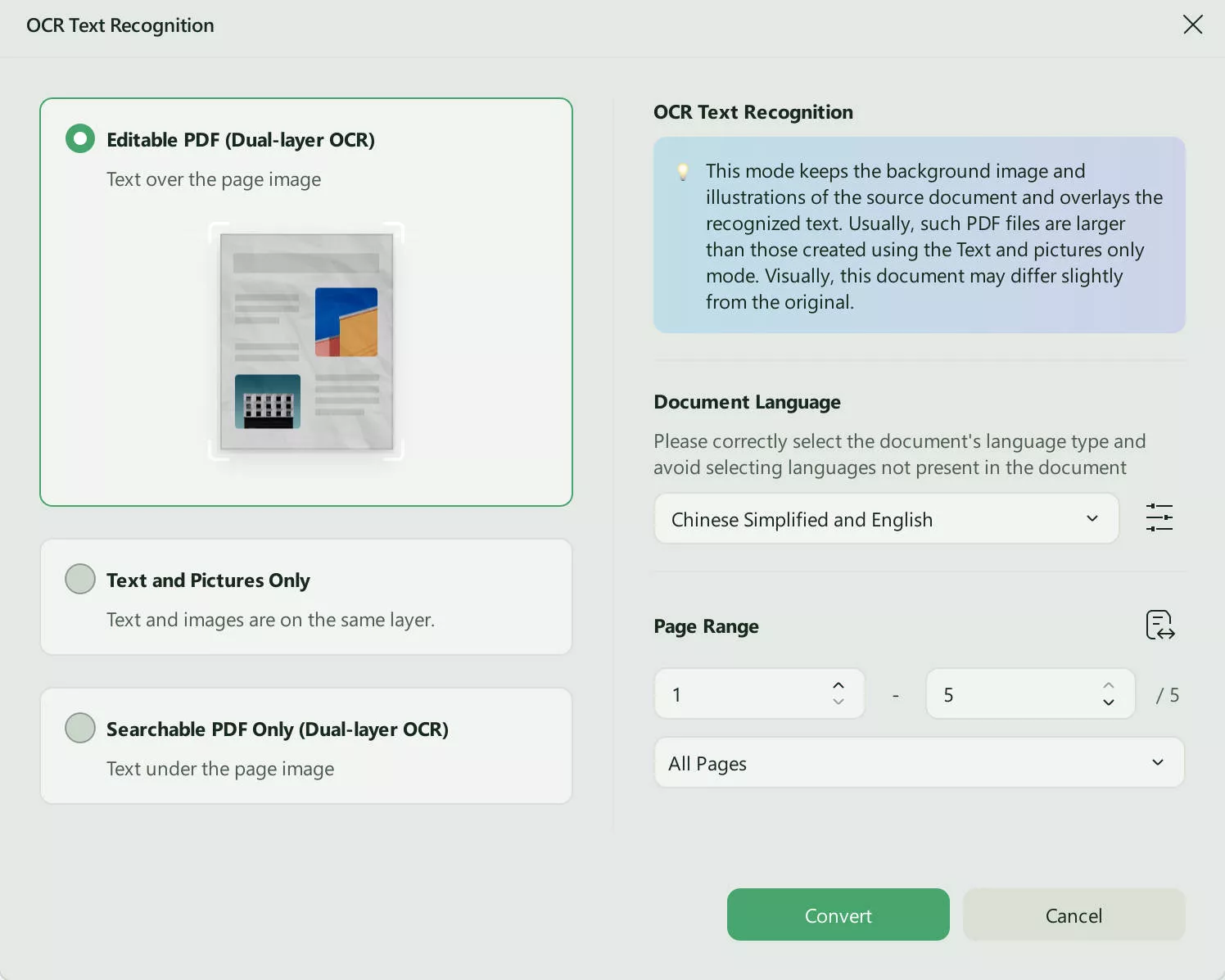 OCR Text Recognition

Editable PDF (Dual-layer OCR)

Text over the page image

Text and Pictures Only

Text and images are on the same layer.

Searchable PDF Only (Dual-layer OCR)

Text under the page image

OCR Text Recognition

This mode keeps the background image and illustrations of the source document and overlays the recognized text. Usually, such PDF files are larger than those created using the Text and pictures only mode. Visually, this document may differ slightly from the original.

Document Language

Please correctly select the document's language type and avoid selecting languages not present in the document

Chinese Simplified and English

Page Range

1 - 5 / 5

All Pages

Convert

Cancel