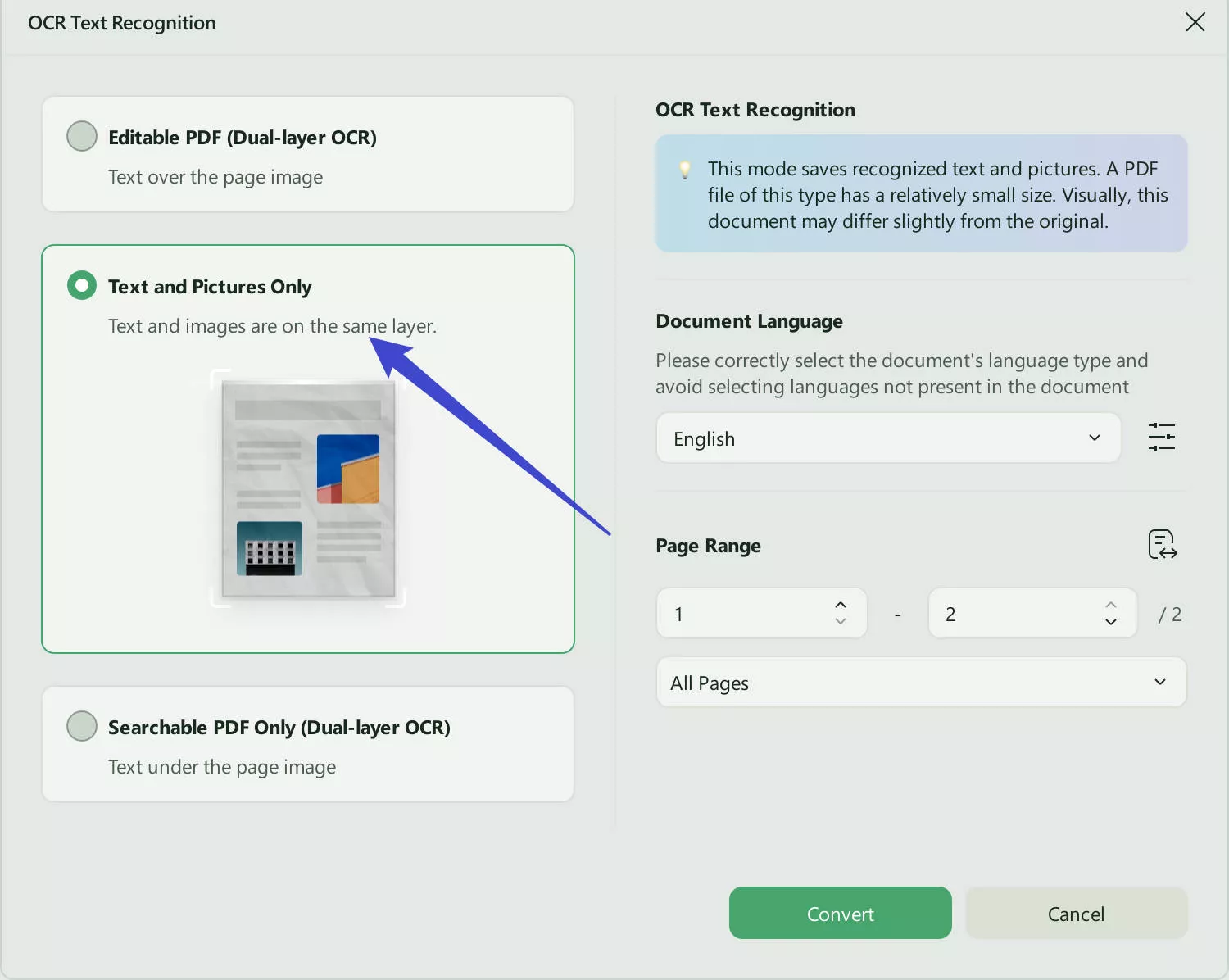 OCR Text Recognition

Editable PDF (Dual-layer OCR)
Text over the page image

Text and Pictures Only
Text and images are on the same layer.

Searchable PDF Only (Dual-layer OCR)
Text under the page image

OCR Text Recognition

This mode saves recognized text and pictures. A PDF file of this type has a relatively small size. Visually, this document may differ slightly from the original.

Document Language

Please correctly select the document's language type and avoid selecting languages not present in the document

English

Page Range

1 - 2 / 2

All Pages

Convert

Cancel