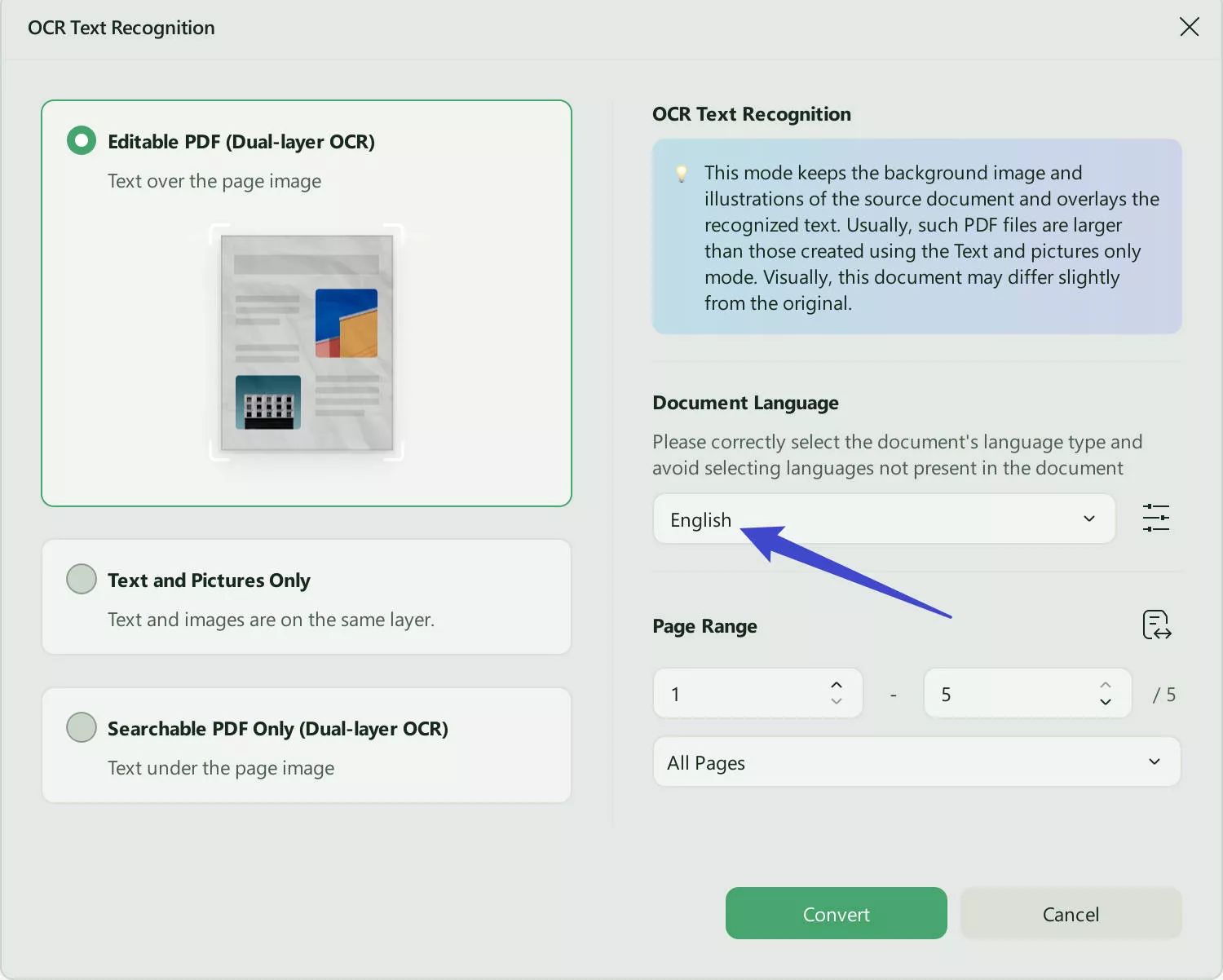 OCR Text Recognition

Editable PDF (Dual-layer OCR)

Text over the page image

Text and Pictures Only

Text and images are on the same layer.

Searchable PDF Only (Dual-layer OCR)

Text under the page image

OCR Text Recognition

This mode keeps the background image and illustrations of the source document and overlays the recognized text. Usually, such PDF files are larger than those created using the Text and pictures only mode. Visually, this document may differ slightly from the original.

Document Language

Please correctly select the document's language type and avoid selecting languages not present in the document

English

Page Range

1 - 5 / 5

All Pages

Convert

Cancel