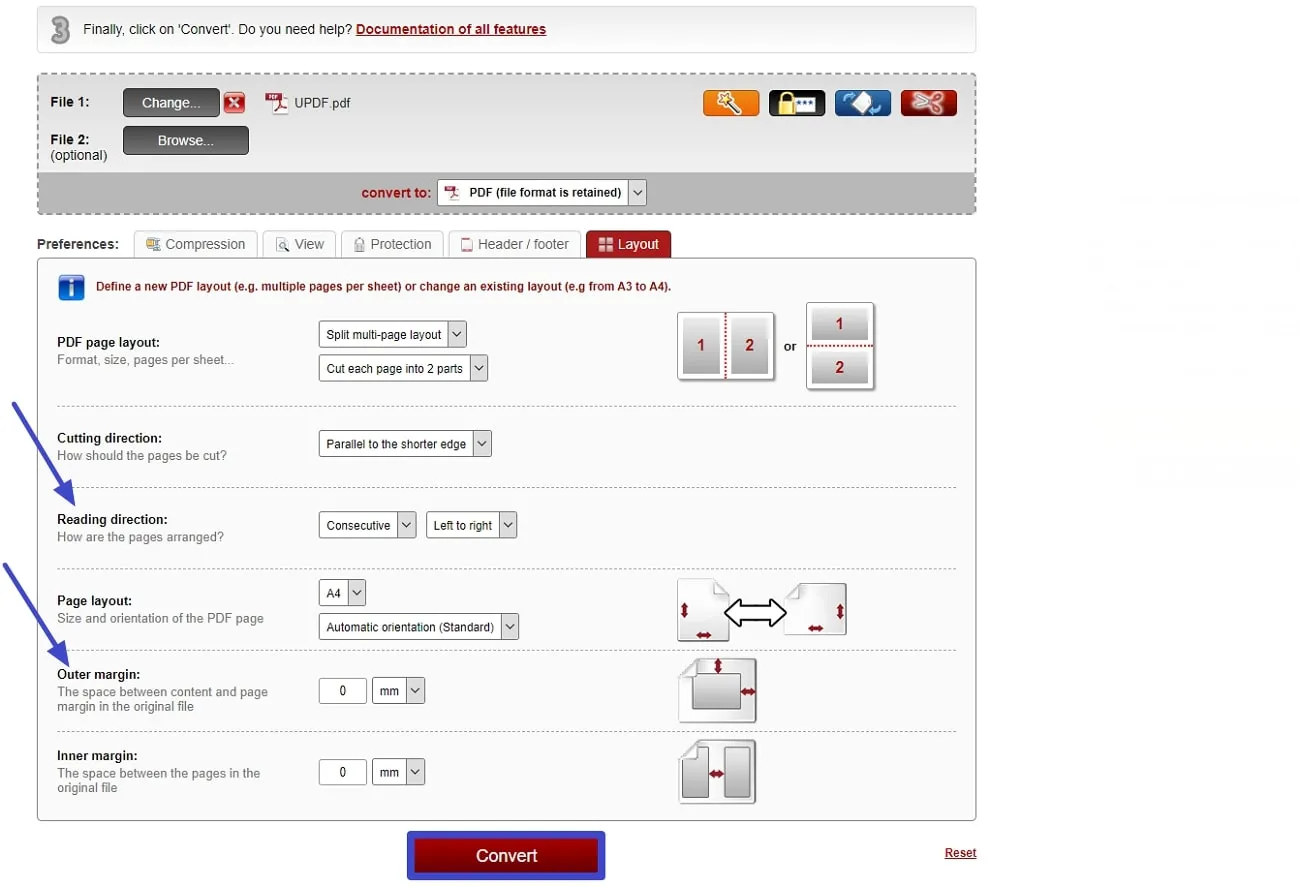 3 Finally, click on 'Convert'. Do you need help? Documentation of all features

File 1: Change... UPDF.pdf
File 2: (optional) Browse...

convert to: PDF (file format is retained)

Preferences: Compression View Protection Header / footer Layout

Define a new PDF layout (e.g. multiple pages per sheet) or change an existing layout (e.g from A3 to A4).

PDF page layout:
Format, size, pages per sheet...
Split multi-page layout
Cut each page into 2 parts
1 2 or 1 2

Cutting direction:
How should the pages be cut?
Parallel to the shorter edge

Reading direction:
How are the pages arranged?
Consecutive Left to right

Page layout:
Size and orientation of the PDF page
A4
Automatic orientation (Standard)

Outer margin:
The space between content and page margin in the original file
0 mm

Inner margin:
The space between the pages in the original file
0 mm

Convert

Reset